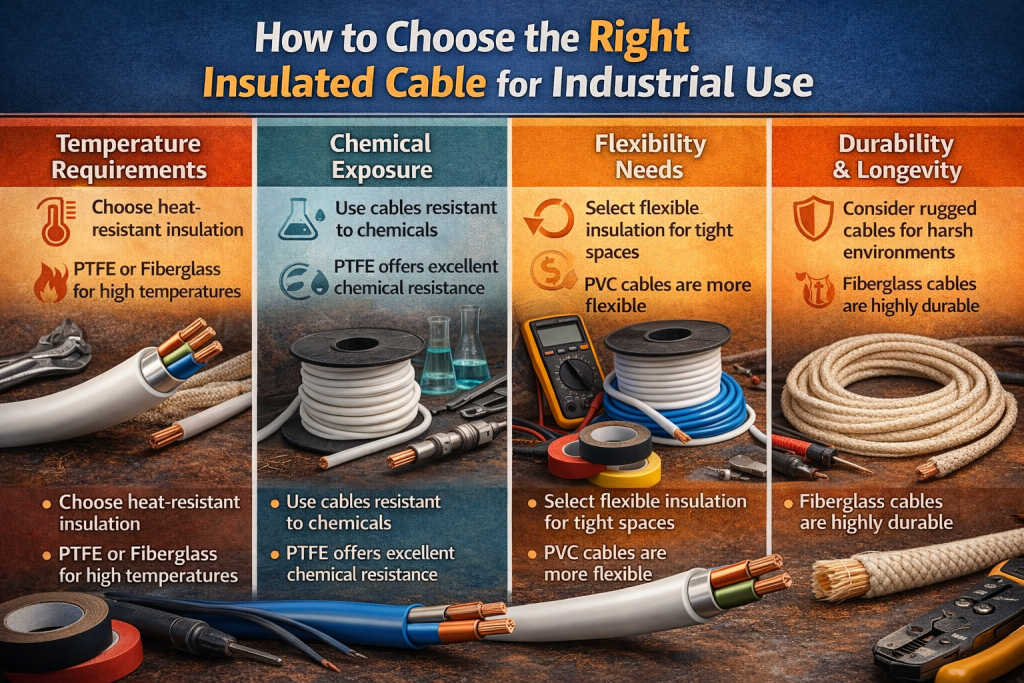 How to Choose the Right Insulated Cable for Industrial Use

Temperature Requirements

Choose heat-resistant insulation

PTFE or Fiberglass for high temperatures

• Choose heat-resistant insulation
• PTFE or Fiberglass for high temperatures

Chemical Exposure

Use cables resistant to chemicals

PTFE offers excellent chemical resistance

• Use cables resistant to chemicals
• PTFE offers excellent chemical resistance

Flexibility Needs

Select flexible insulation for tight spaces

PVC cables are more flexible

• Select flexible insulation for tight spaces
• PVC cables are more flexible

Durability & Longevity

Consider rugged cables for harsh environments

Fiberglass cables are highly durable

• Fiberglass cables are highly durable